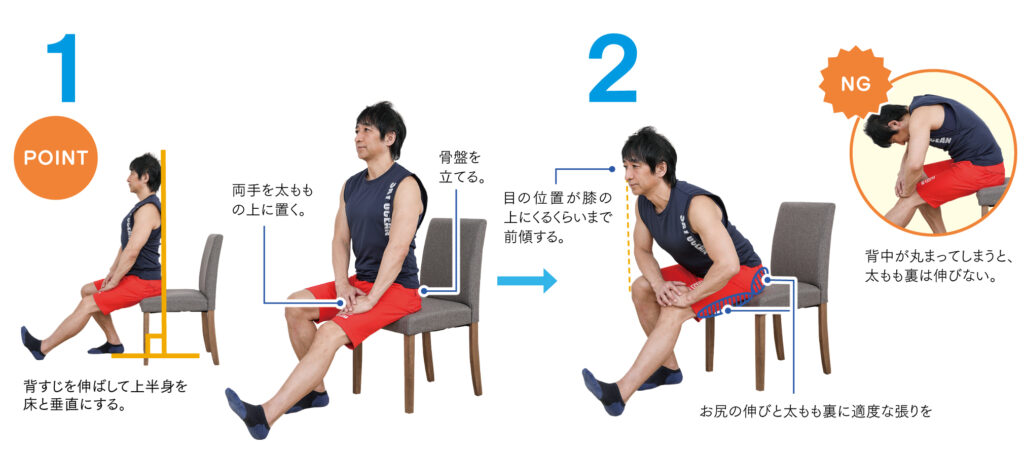 1

POINT

背すじを伸ばして上半身を床と垂直にする。

両手を太ももの上に置く。

骨盤を立てる。

2

目の位置が膝の上にくるくらいまで前傾する。

お尻の伸びと太もも裏に適度な張りを

NG

背中が丸まってしまうと、太もも裏は伸びない。